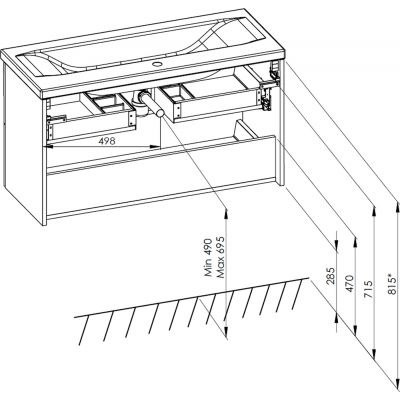 498

Min 490
Max 695

285

470

715

815*