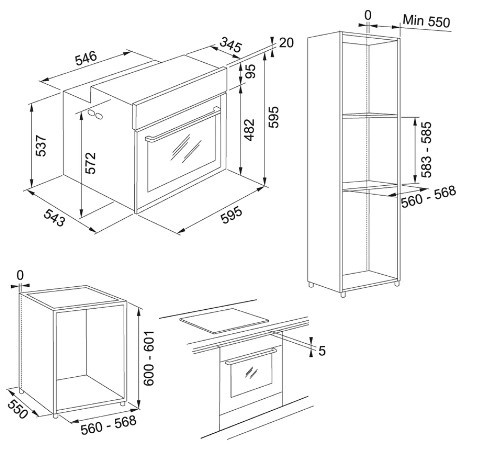 546
345
20
95
482
595
537
572
543
595
0
Min 550
583 - 585
560 - 568
0
600 - 601
550
560 - 568
5