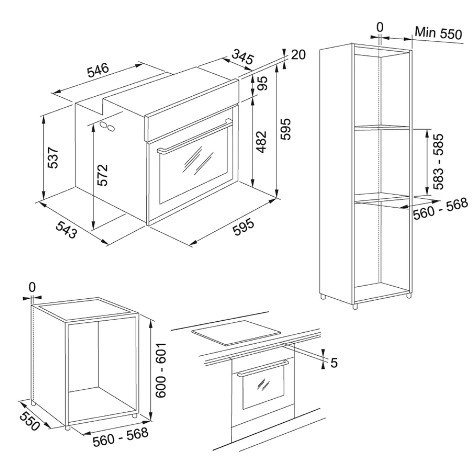 546
345
20
95
537
572
482
595
543
595
0
Min 550
583 - 585
560 - 568
0
600 - 601
550
560 - 568
5