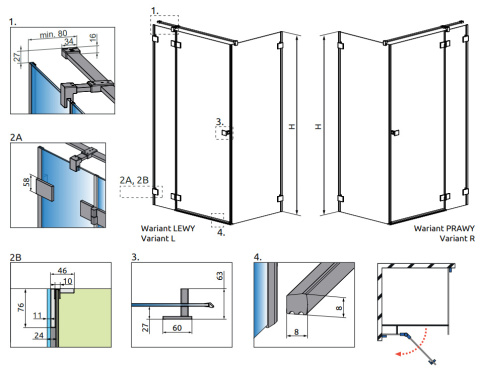 1.

min. 80

34

16

27

2A

58

1.

3.

2A, 2B

4.

H

H

Wariant LEWY
Variant L

Wariant PRAWY
Variant R

2B

46

10

76

11

24

3.

63

27

60

4.

8

8