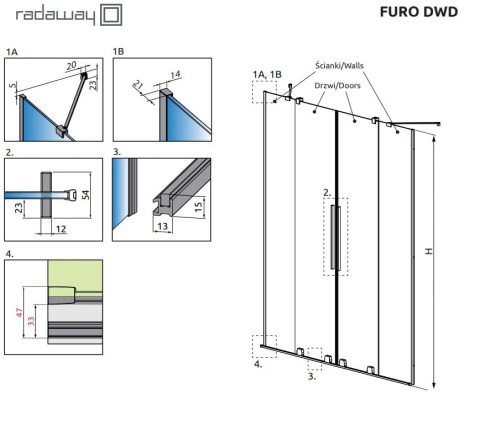 radaway

FURO DWD

1A

20

5

23

1B

14

21

2.

54

23

12

3.

15

13

4.

47

33

1A, 1B

Ścianki/Walls

Drzwi/Doors

2.

H

4.

3.