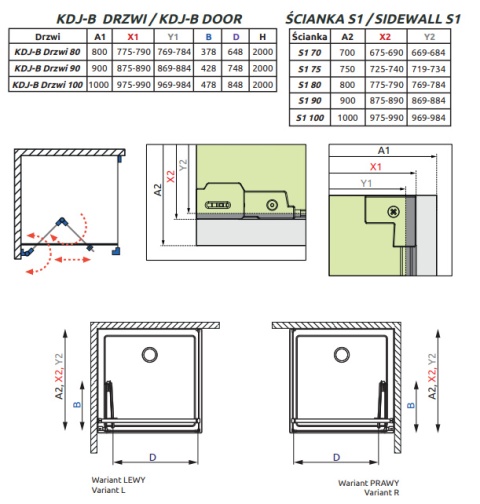 KDJ-B DRZWI / KDJ-B DOOR

| Drzwi | A1 | X1 | Y1 | B | D | H |
|---|---|---|---|---|---|---|
| KDJ-B Drzwi 80 | 800 | 775-790 | 769-784 | 378 | 648 | 2000 |
| KDJ-B Drzwi 90 | 900 | 875-890 | 869-884 | 428 | 748 | 2000 |
| KDJ-B Drzwi 100 | 1000 | 975-990 | 969-984 | 478 | 848 | 2000 |

ŚCIANKA S1 / SIDEWALL S1

| Ścianka | A2 | X2 | Y2 |
|---|---|---|---|
| S1 70 | 700 | 675-690 | 669-684 |
| S1 75 | 750 | 725-740 | 719-734 |
| S1 80 | 800 | 775-790 | 769-784 |
| S1 90 | 900 | 875-890 | 869-884 |
| S1 100 | 1000 | 975-990 | 969-984 |

A2 X2 Y2

A1 X1 Y1

A2, X2, Y2
B
D
Wariant LEWY
Variant L

A2, X2, Y2
B
D
Wariant PRAWY
Variant R