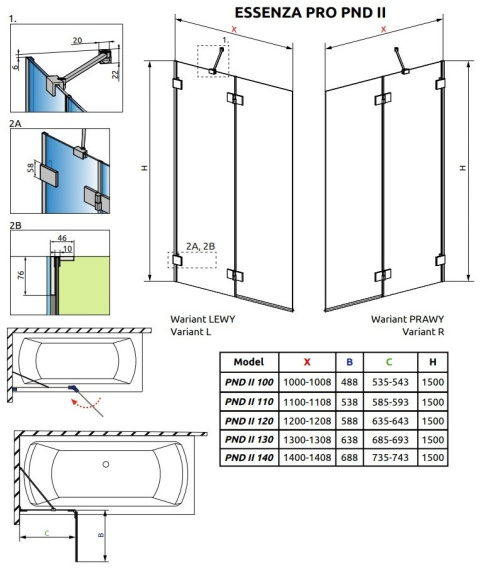 ESSENZA PRO PND II

1.

20

6

22

2A

58

2B

46

10

76

X

1

H

2A, 2B

X

H

Wariant LEWY
Variant L

Wariant PRAWY
Variant R

| Model | X | B | C | H |
|---|---|---|---|---|
| PND II 100 | 1000-1008 | 488 | 535-543 | 1500 |
| PND II 110 | 1100-1108 | 538 | 585-593 | 1500 |
| PND II 120 | 1200-1208 | 588 | 635-643 | 1500 |
| PND II 130 | 1300-1308 | 638 | 685-693 | 1500 |
| PND II 140 | 1400-1408 | 688 | 735-743 | 1500 |

C

B