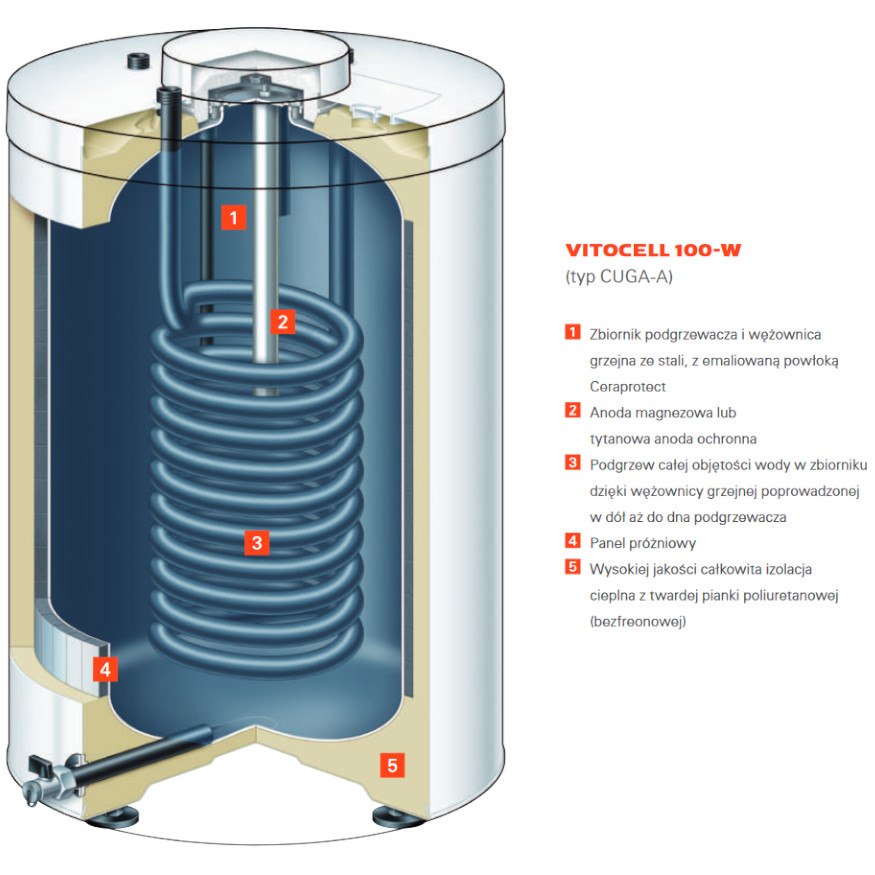 1

2

3

4

5

VITOCELL 100-W
(typ CUGA-A)

1 Zbiornik podgrzewacza i wężownica grzejna ze stali, z emaliowaną powłoką Ceraprotect

2 Anoda magnezowa lub tytanowa anoda ochronna

3 Podgrzew całej objętości wody w zbiorniku dzięki wężownicy grzejnej poprowadzonej w dół aż do dna podgrzewacza

4 Panel próżniowy

5 Wysokiej jakości całkowita izolacja cieplna z twardej pianki poliuretanowej (bezfreonowej)